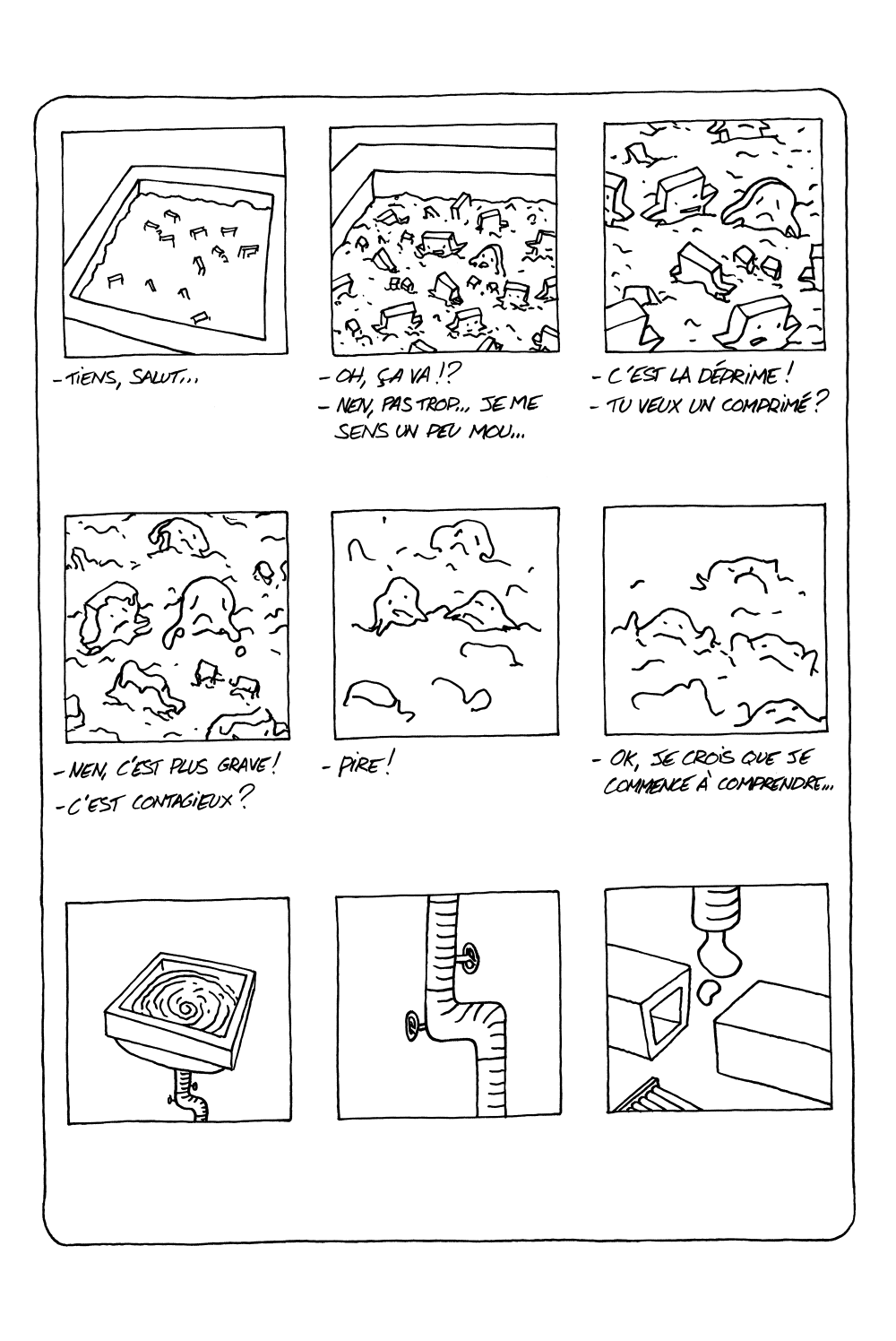 - TIENS, SALUT...

- OH, ÇA VA !?
- NEN, PAS TROP... JE ME SENS UN PEU MOU...

- C'EST LA DÉPRIME !
- TU VEUX UN COMPRIMÉ ?

- NEN, C'EST PLUS GRAVE !
- C'EST CONTAGIEUX ?

- PIRE !

- OK, JE CROIS QUE JE COMMENCE À COMPRENDRE...